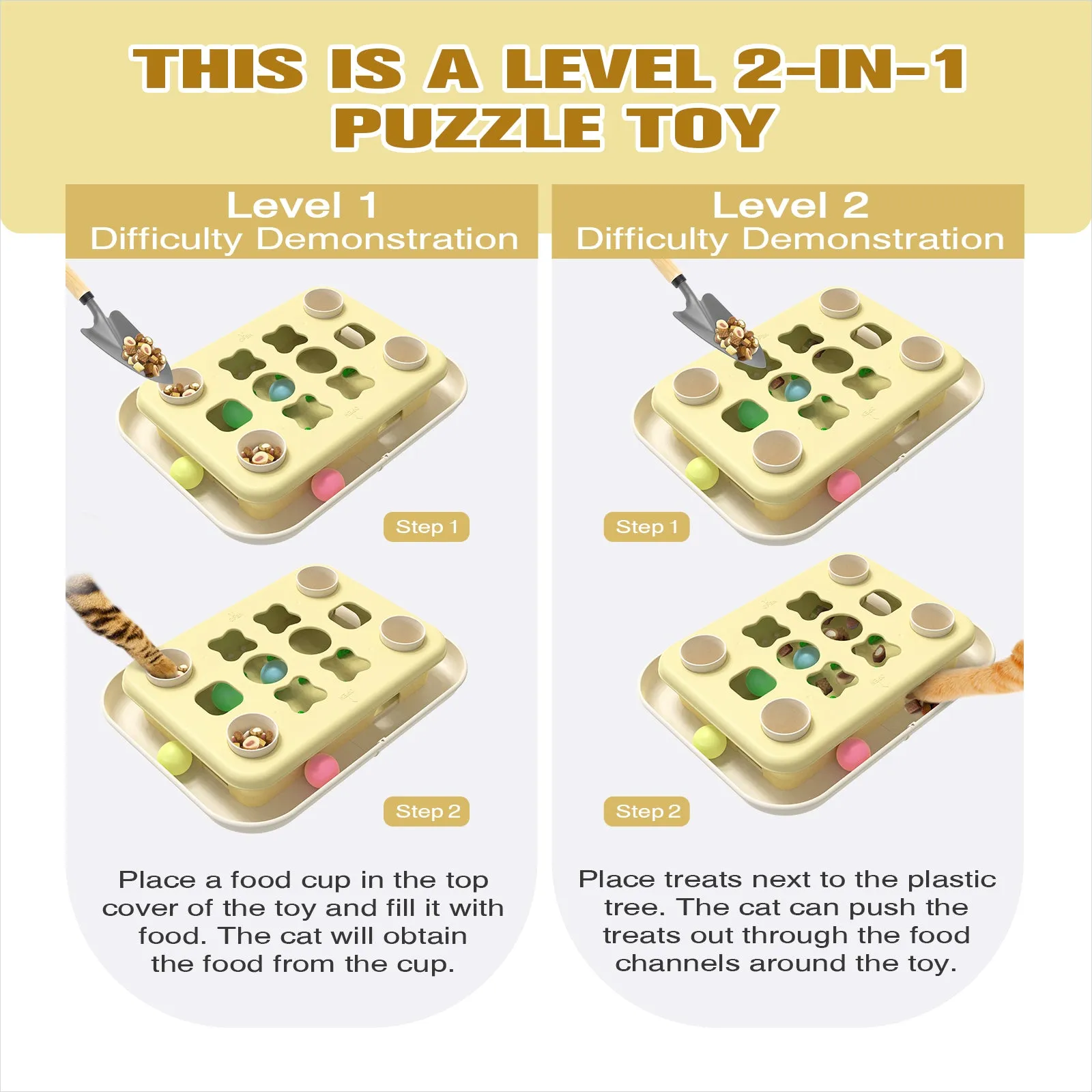 THIS IS A LEVEL 2-IN-1 PUZZLE TOY

Level 1
Difficulty Demonstration

Step 1

Step 2

Place a food cup in the top cover of the toy and fill it with food. The cat will obtain the food from the cup.

Level 2
Difficulty Demonstration

Step 1

Step 2

Place treats next to the plastic tree. The cat can push the treats out through the food channels around the toy.