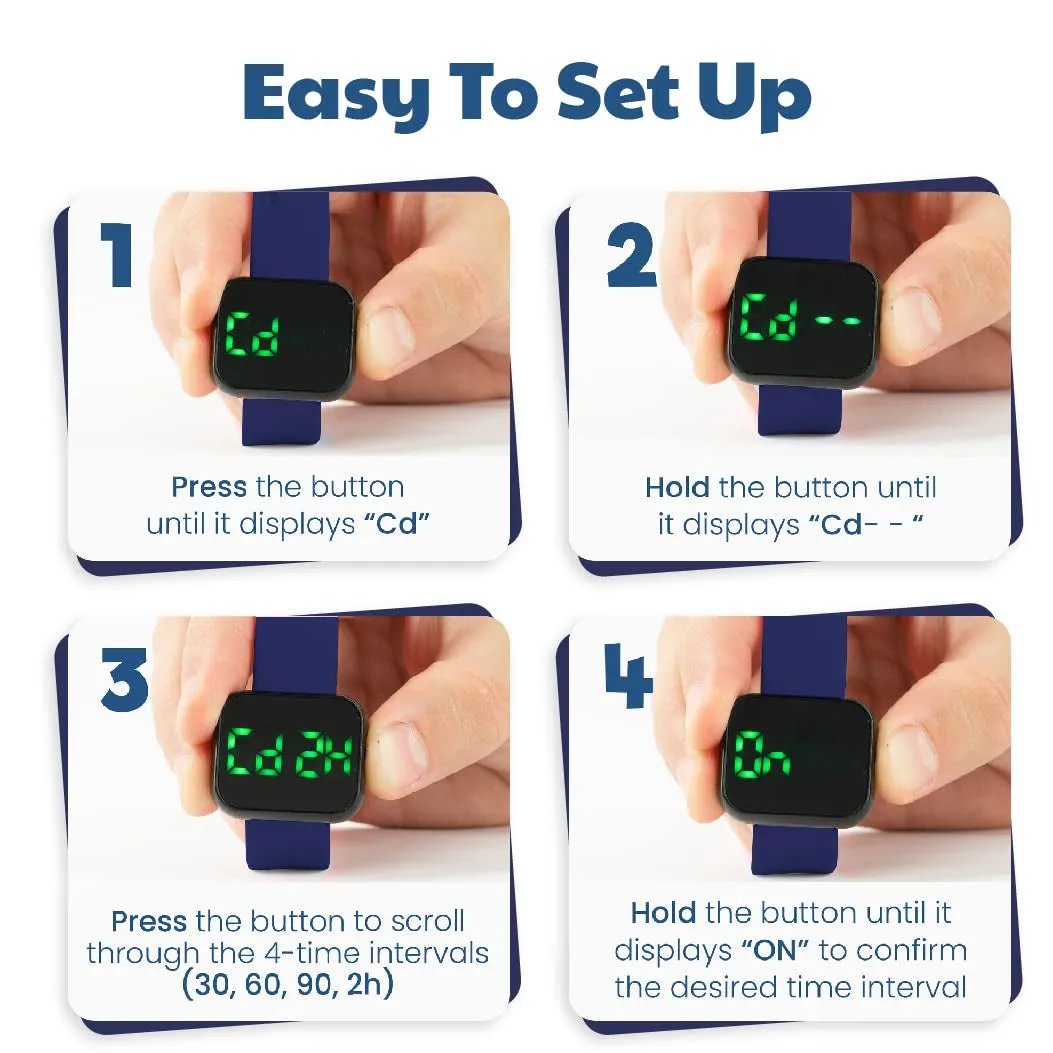 Easy To Set Up

1

Cd

Press the button until it displays “Cd”

2

Cd--

Hold the button until it displays “Cd- - “

3

Cd2H

Press the button to scroll through the 4-time intervals (30, 60, 90, 2h)

4

On

Hold the button until it displays “ON” to confirm the desired time interval