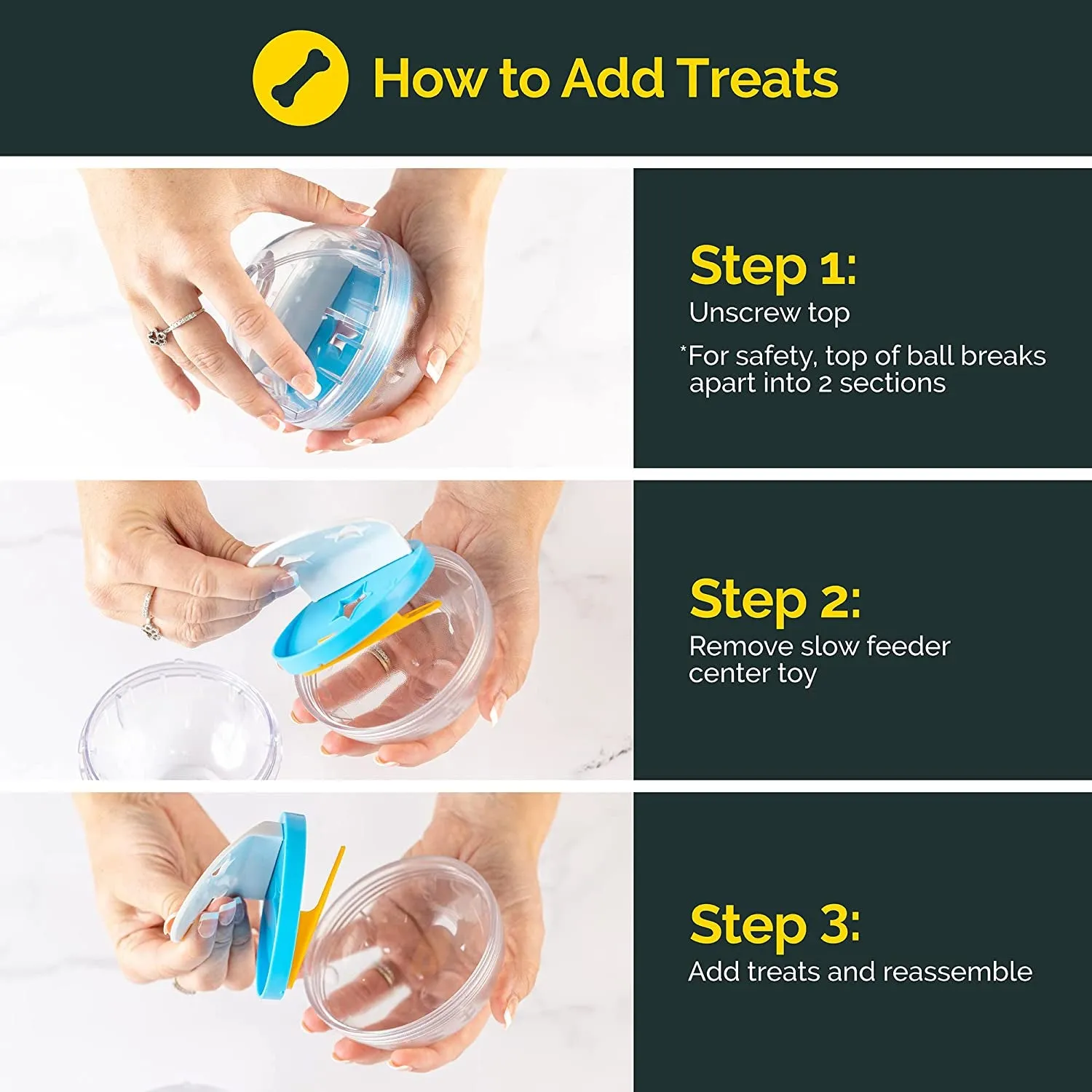 How to Add Treats

Step 1:
Unscrew top
*For safety, top of ball breaks apart into 2 sections

Step 2:
Remove slow feeder center toy

Step 3:
Add treats and reassemble